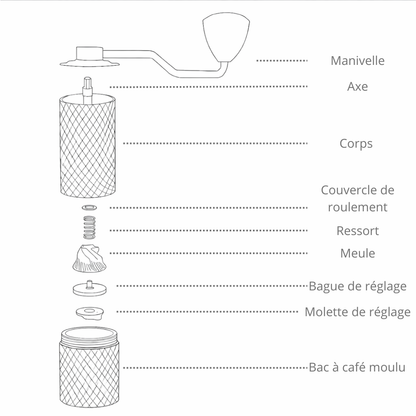 Manivelle

Axe

Corps

Couvercle de roulement

Ressort

Meule

Bague de réglage

Molette de réglage

Bac à café moulu