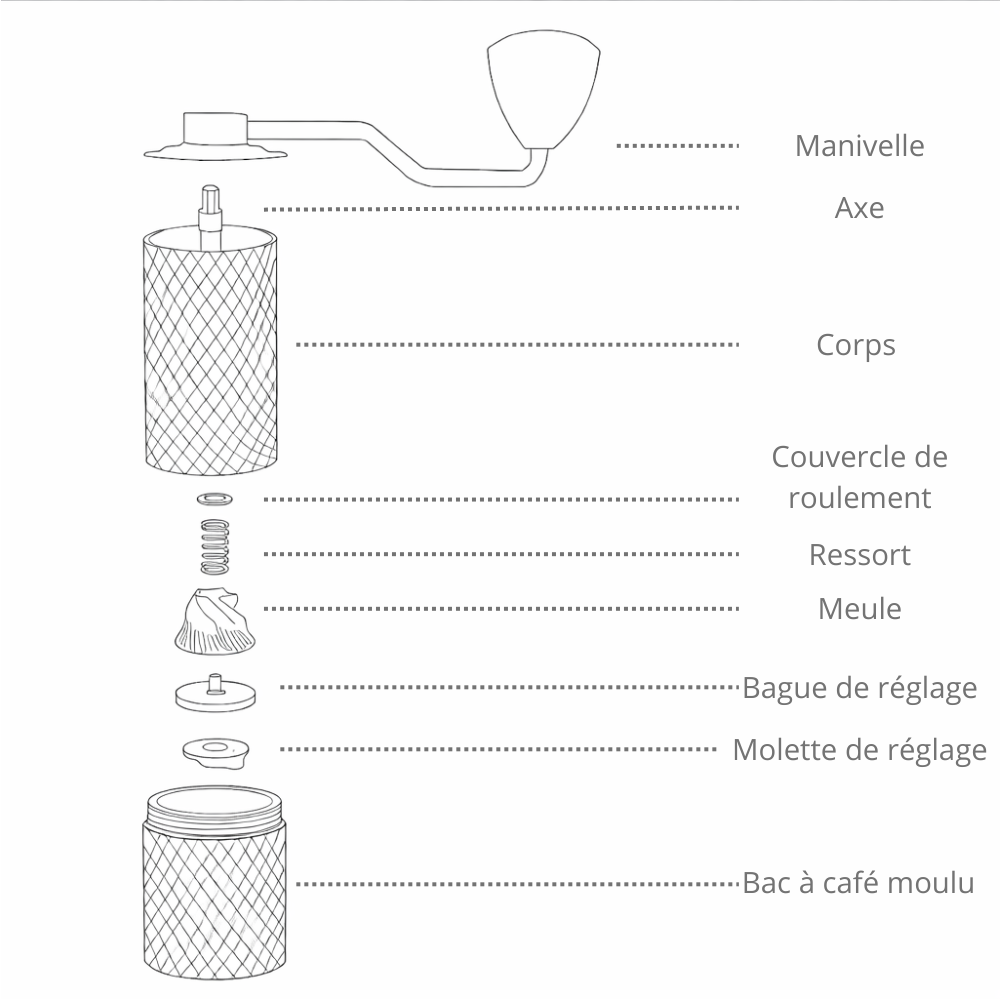 Manivelle

Axe

Corps

Couvercle de roulement

Ressort

Meule

Bague de réglage

Molette de réglage

Bac à café moulu